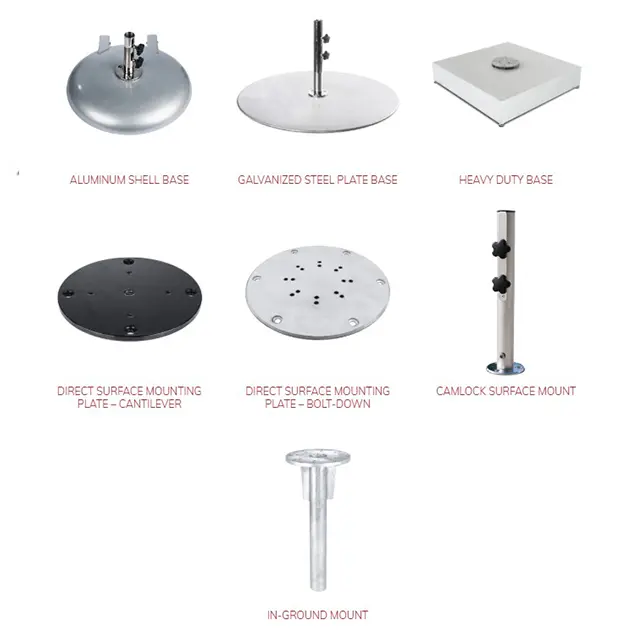 ALUMINUM SHELL BASE

GALVANIZED STEEL PLATE BASE

HEAVY DUTY BASE

DIRECT SURFACE MOUNTING PLATE – CANTILEVER

DIRECT SURFACE MOUNTING PLATE – BOLT-DOWN

CAMLOCK SURFACE MOUNT

IN-GROUND MOUNT